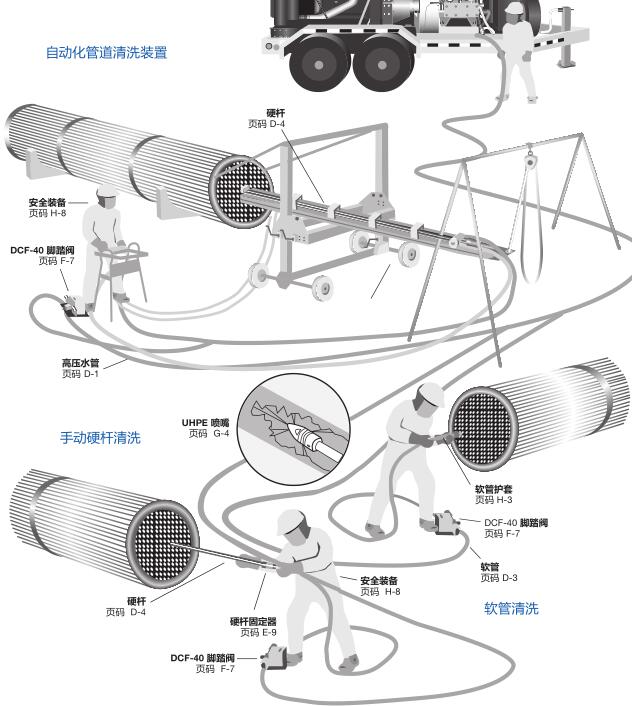 自动化管道清洗装置

硬杆
页码 D-4

安全装备
页码 H-8

DCF-40 脚踏阀
页码 F-7

高压水管
页码 D-1

UHPE 喷嘴
页码 G-4

手动硬杆清洗

软管护套
页码 H-3

DCF-40 脚踏阀
页码 F-7

软管
页码 D-3

安全装备
页码 H-8

软管清洗

硬杆
页码 D-4

硬杆固定器
页码 E-9

DCF-40 脚踏阀
页码 F-7